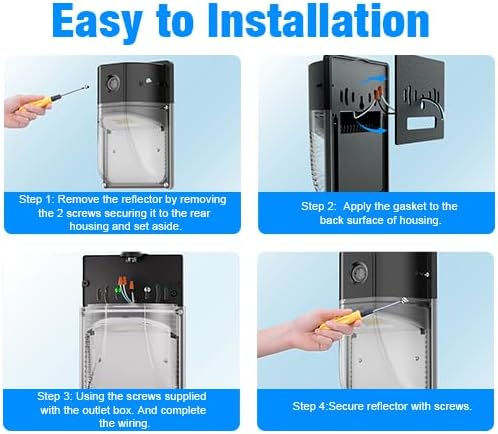 Easy to Installation

Step 1: Remove the reflector by removing the 2 screws securing it to the rear housing and set aside.

Step 2: Apply the gasket to the back surface of housing.

Step 3: Using the screws supplied with the outlet box. And complete the wiring.

Step 4:Secure reflector with screws.