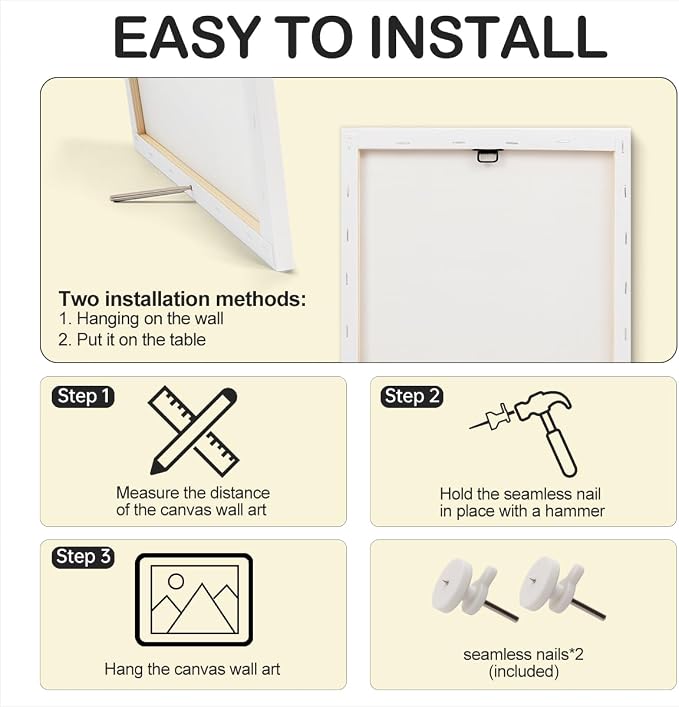 EASY TO INSTALL

Two installation methods:
1. Hanging on the wall
2. Put it on the table

Step 1

Measure the distance of the canvas wall art

Step 2

Hold the seamless nail in place with a hammer

Step 3

Hang the canvas wall art

seamless nails*2 (included)