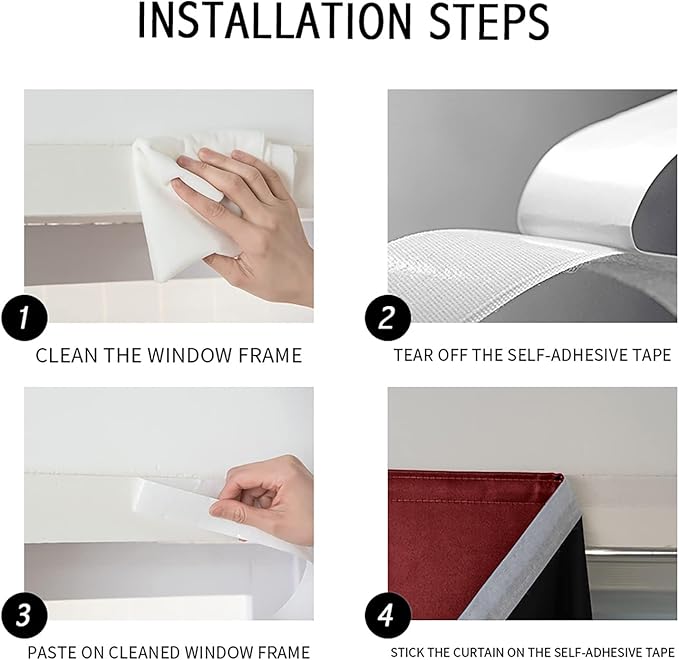 INSTALLATION STEPS

1
CLEAN THE WINDOW FRAME

2
TEAR OFF THE SELF-ADHESIVE TAPE

3
PASTE ON CLEANED WINDOW FRAME

4
STICK THE CURTAIN ON THE SELF-ADHESIVE TAPE