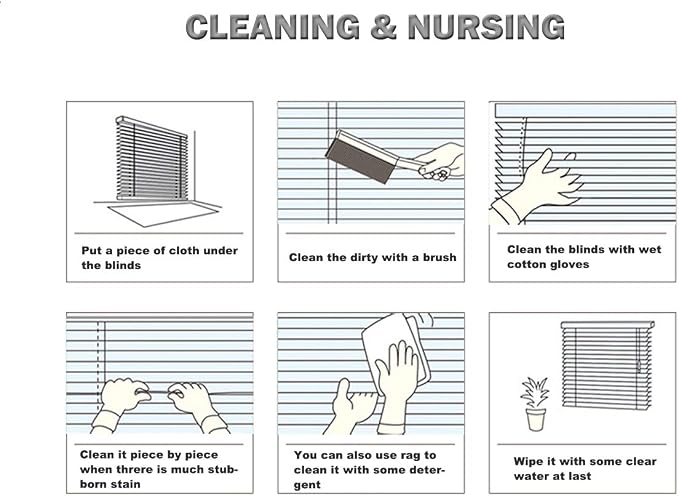 CLEANING & NURSING

Put a piece of cloth under the blinds

Clean the dirty with a brush

Clean the blinds with wet cotton gloves

Clean it piece by piece when threre is much stubborn stain

You can also use rag to clean it with some detergent

Wipe it with some clear water at last