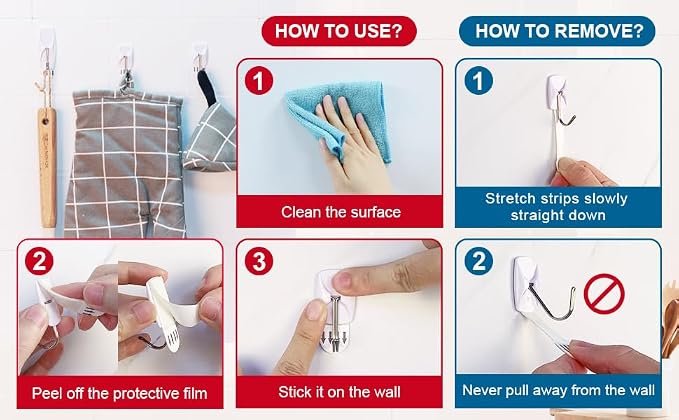 HOW TO USE?

1

Clean the surface

2

Peel off the protective film

3

Stick it on the wall

HOW TO REMOVE?

1

Stretch strips slowly straight down

2

Never pull away from the wall