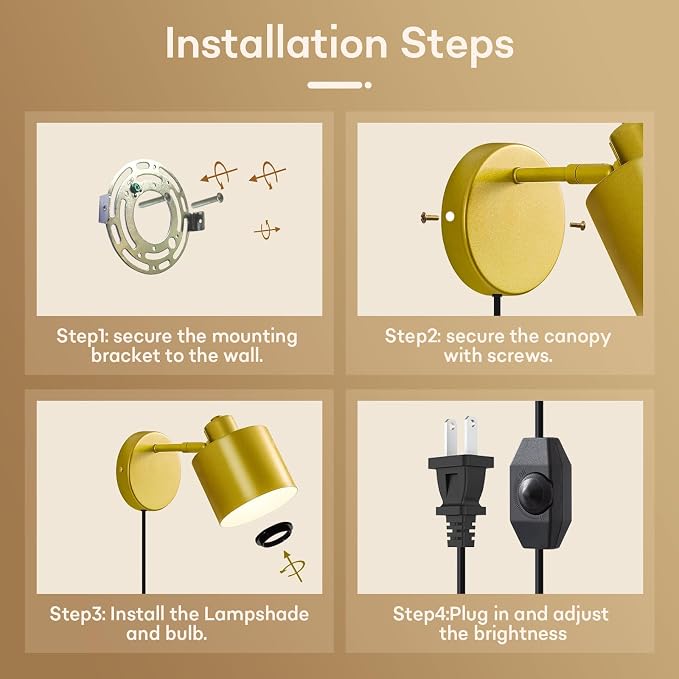 Installation Steps

Step1: secure the mounting bracket to the wall.

Step2: secure the canopy with screws.

Step3: Install the Lampshade and bulb.

Step4:Plug in and adjust the brightness