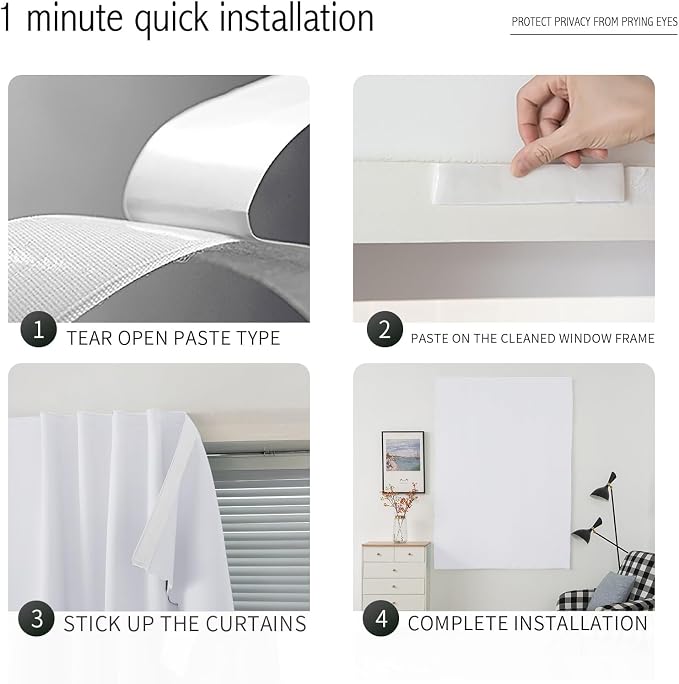 1 minute quick installation

PROTECT PRIVACY FROM PRYING EYES

1 TEAR OPEN PASTE TYPE

2 PASTE ON THE CLEANED WINDOW FRAME

3 STICK UP THE CURTAINS

4 COMPLETE INSTALLATION