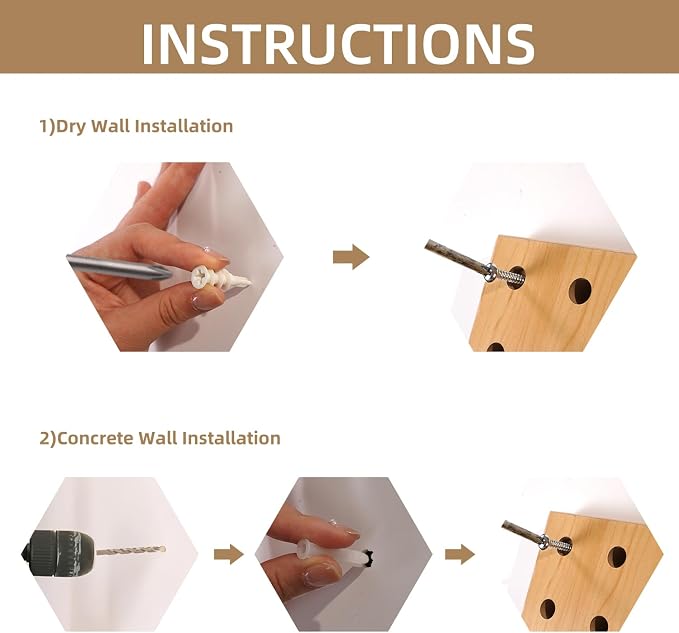 INSTRUCTIONS

1)Dry Wall Installation

2)Concrete Wall Installation