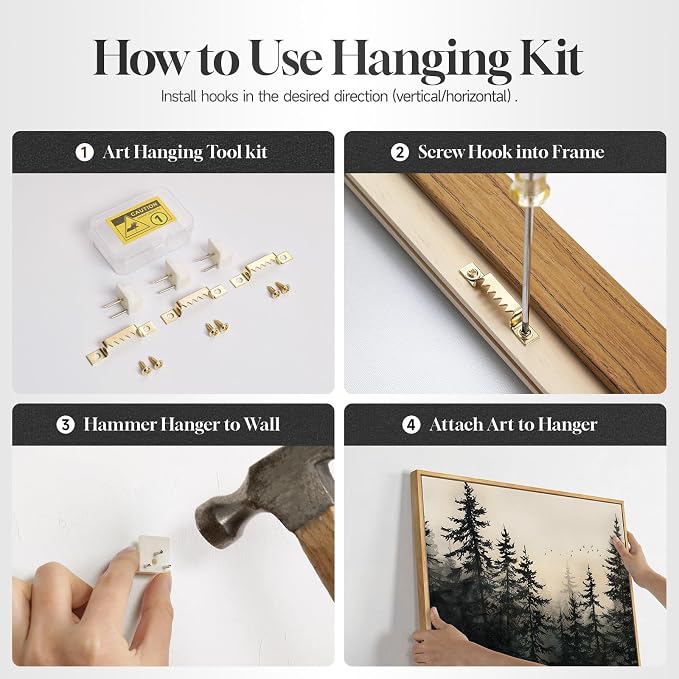 How to Use Hanging Kit

Install hooks in the desired direction (vertical/horizontal) .

1 Art Hanging Tool kit

CAUTION

1

2 Screw Hook into Frame

3 Hammer Hanger to Wall

4 Attach Art to Hanger