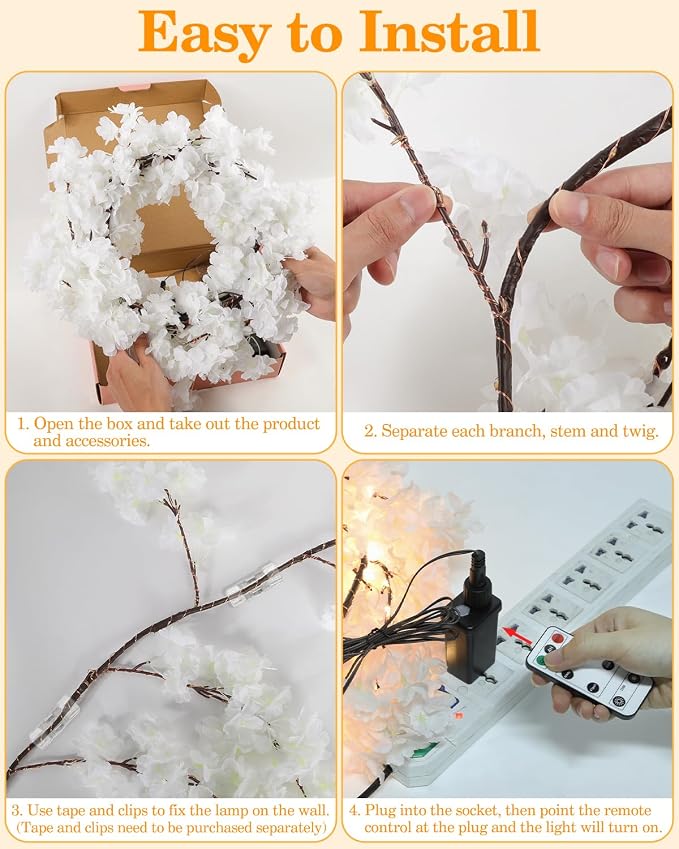 Easy to Install

1. Open the box and take out the product and accessories.

2. Separate each branch, stem and twig.

3. Use tape and clips to fix the lamp on the wall. (Tape and clips need to be purchased separately)

4. Plug into the socket, then point the remote control at the plug and the light will turn on.