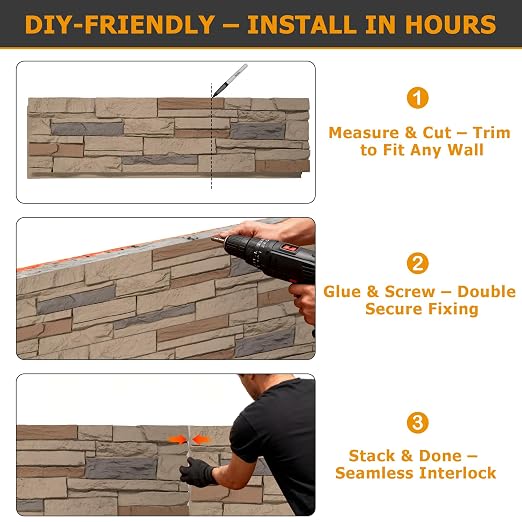 DIY-FRIENDLY – INSTALL IN HOURS

1

Measure & Cut – Trim to Fit Any Wall

2

Glue & Screw – Double Secure Fixing

3

Stack & Done – Seamless Interlock