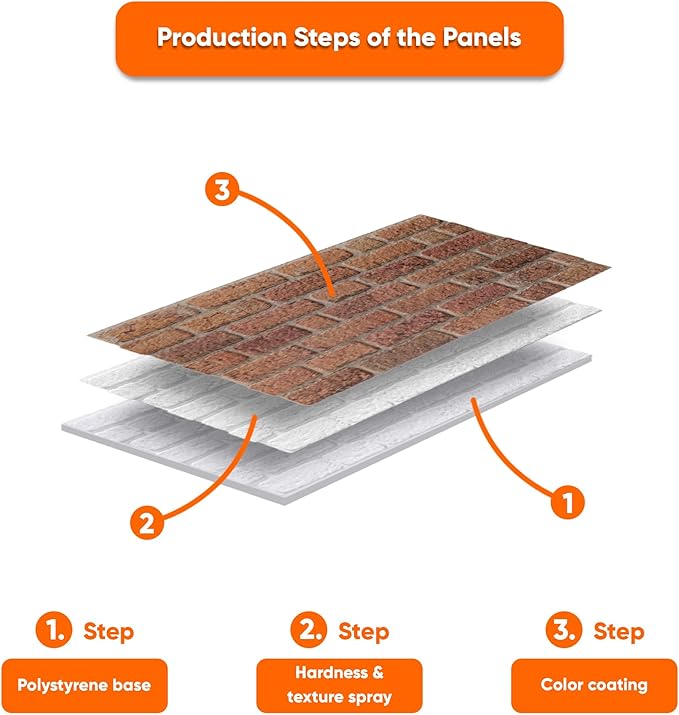 Production Steps of the Panels

3

2

1

1. Step

Polystyrene base

2. Step

Hardness & texture spray

3. Step

Color coating