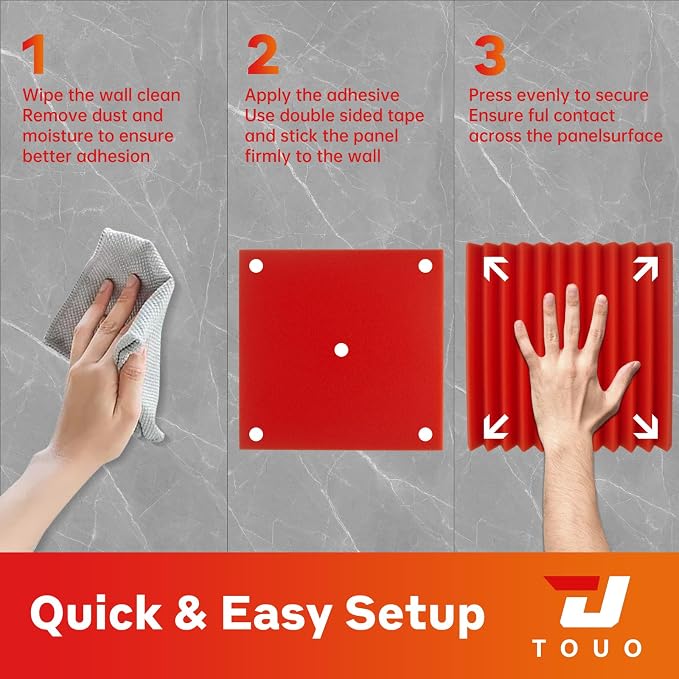 1
Wipe the wall clean
Remove dust and moisture to ensure better adhesion

2
Apply the adhesive
Use double sided tape and stick the panel firmly to the wall

3
Press evenly to secure
Ensure ful contact across the panelsurface

Quick & Easy Setup

TOUO