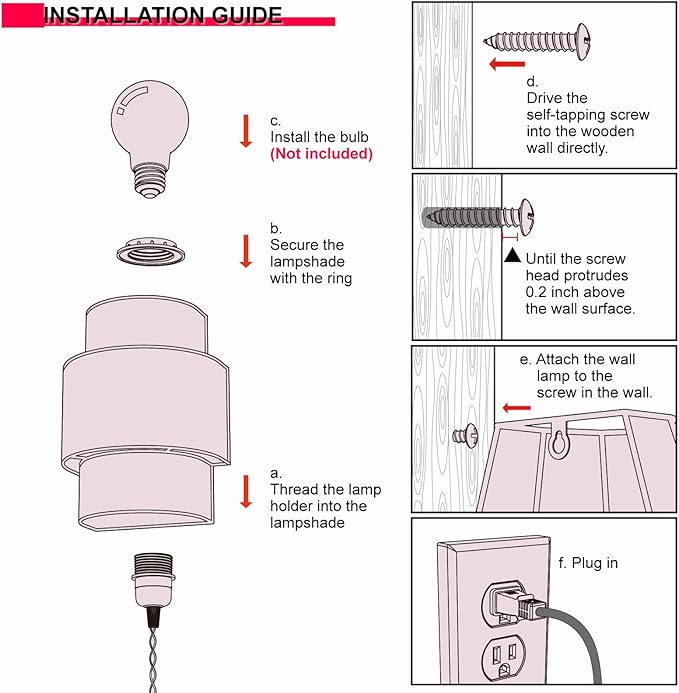 INSTALLATION GUIDE

c.
Install the bulb
(Not included)

b.
Secure the lampshade with the ring

a.
Thread the lamp holder into the lampshade

d.
Drive the self-tapping screw into the wooden wall directly.

▲ Until the screw head protrudes 0.2 inch above the wall surface.

e. Attach the wall lamp to the screw in the wall.

f. Plug in