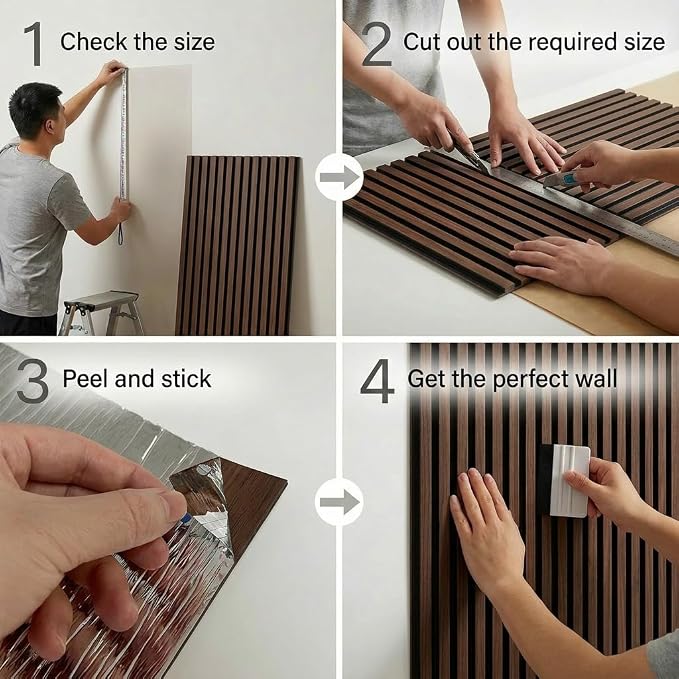 1 Check the size

2 Cut out the required size

3 Peel and stick

4 Get the perfect wall