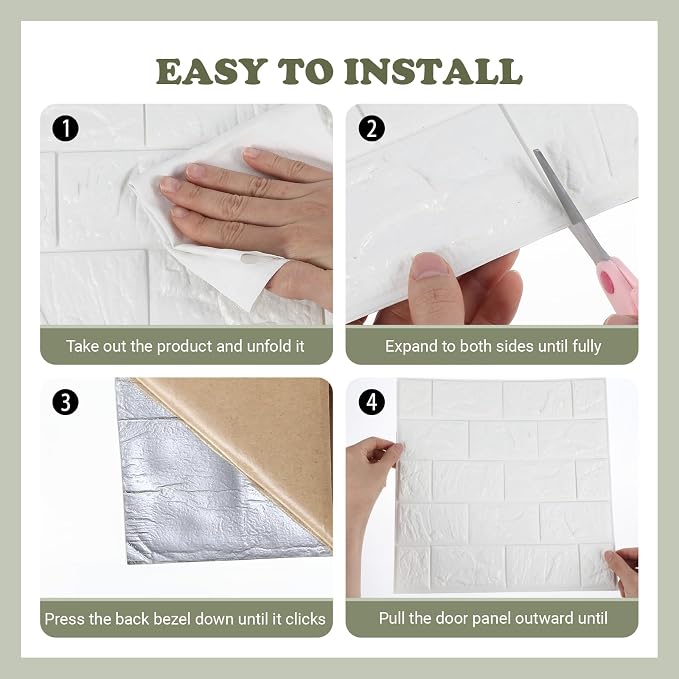 EASY TO INSTALL

1
Take out the product and unfold it

2
Expand to both sides until fully

3
Press the back bezel down until it clicks

4
Pull the door panel outward until