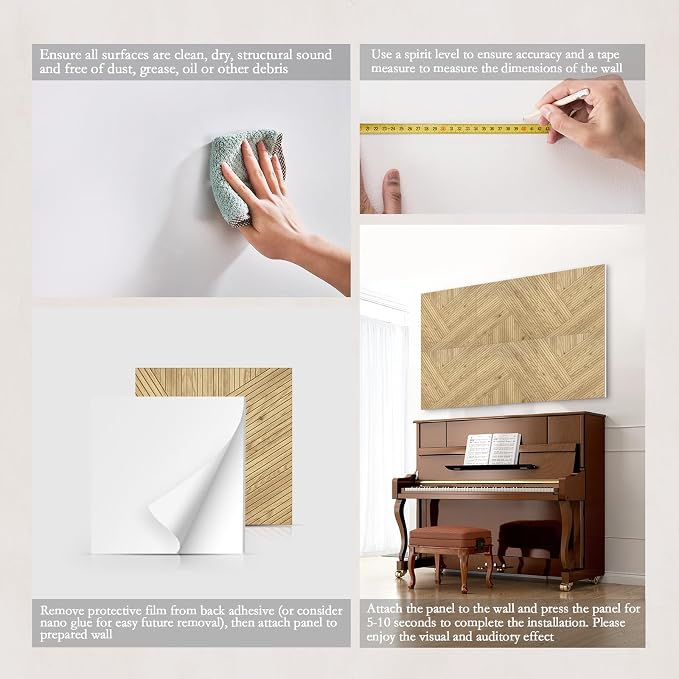 Ensure all surfaces are clean, dry, structural sound and free of dust, grease, oil or other debris

Use a spirit level to ensure accuracy and a tape measure to measure the dimensions of the wall

Remove protective film from back adhesive (or consider nano glue for easy future removal), then attach panel to prepared wall

Attach the panel to the wall and press the panel for 5-10 seconds to complete the installation. Please enjoy the visual and auditory effect