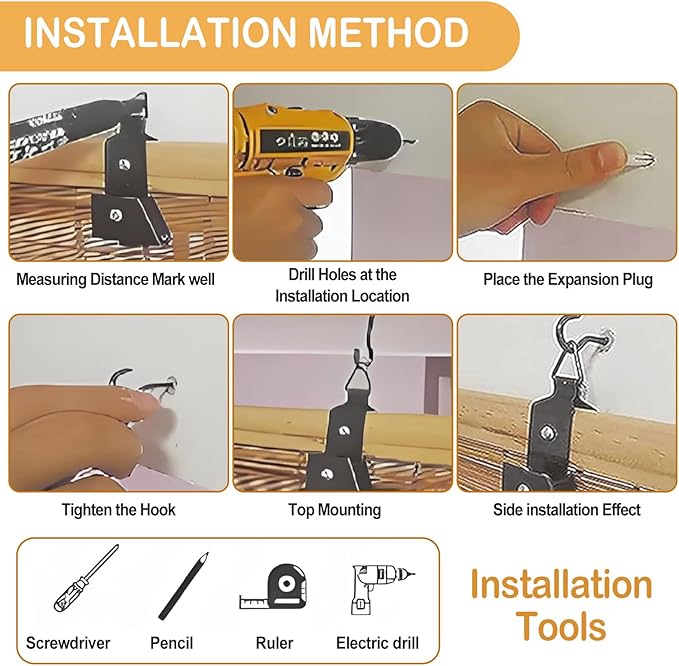 INSTALLATION METHOD

Measuring Distance Mark well

Drill Holes at the Installation Location

Place the Expansion Plug

Tighten the Hook

Top Mounting

Side installation Effect

Screwdriver

Pencil

Ruler

Electric drill

Installation Tools