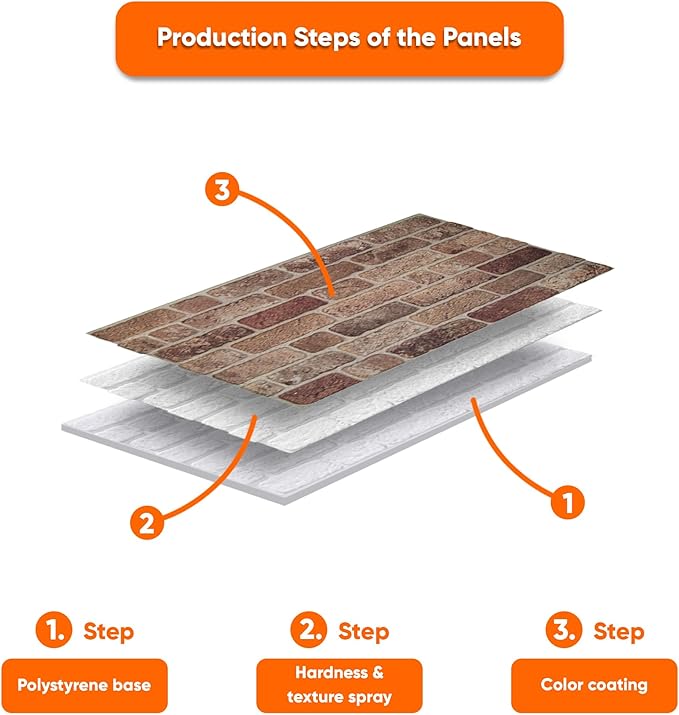 Production Steps of the Panels

3

2

1

1. Step

Polystyrene base

2. Step

Hardness & texture spray

3. Step

Color coating