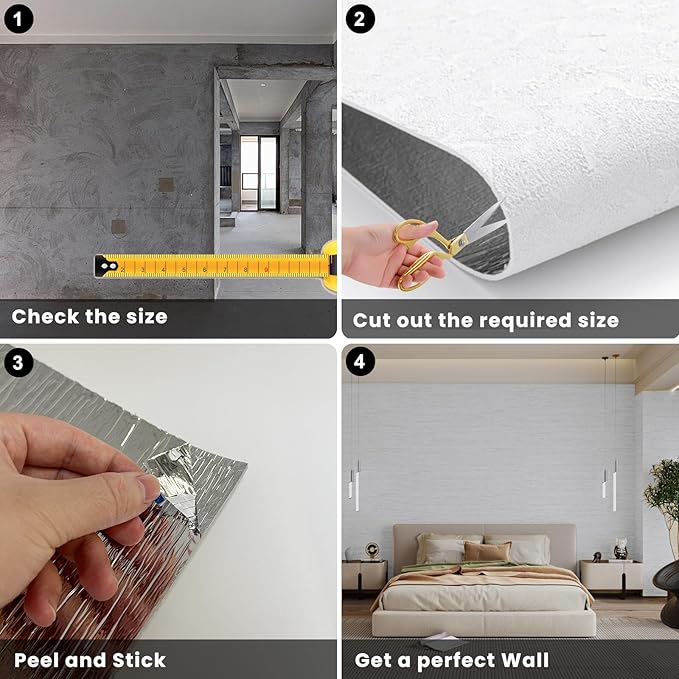 1

Check the size

2

Cut out the required size

3

Peel and Stick

4

Get a perfect Wall