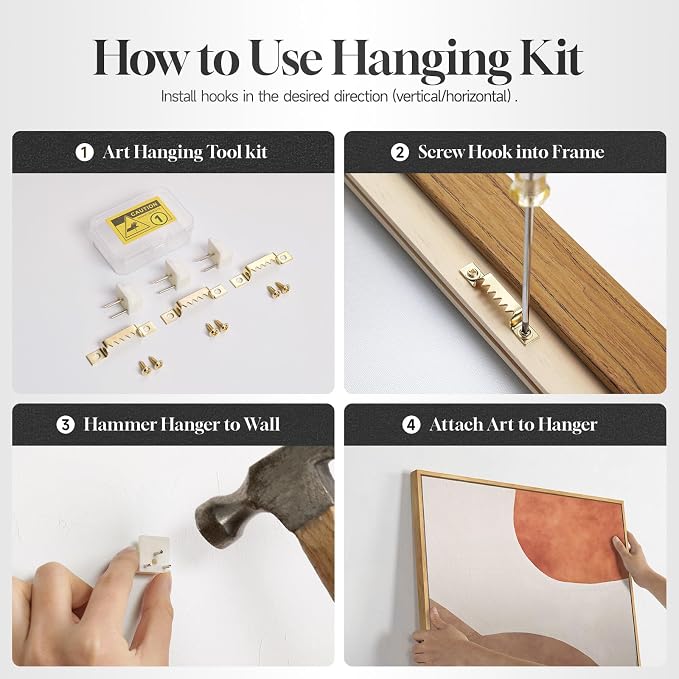 How to Use Hanging Kit

Install hooks in the desired direction (vertical/horizontal) .

1 Art Hanging Tool kit

CAUTION

1

2 Screw Hook into Frame

3 Hammer Hanger to Wall

4 Attach Art to Hanger