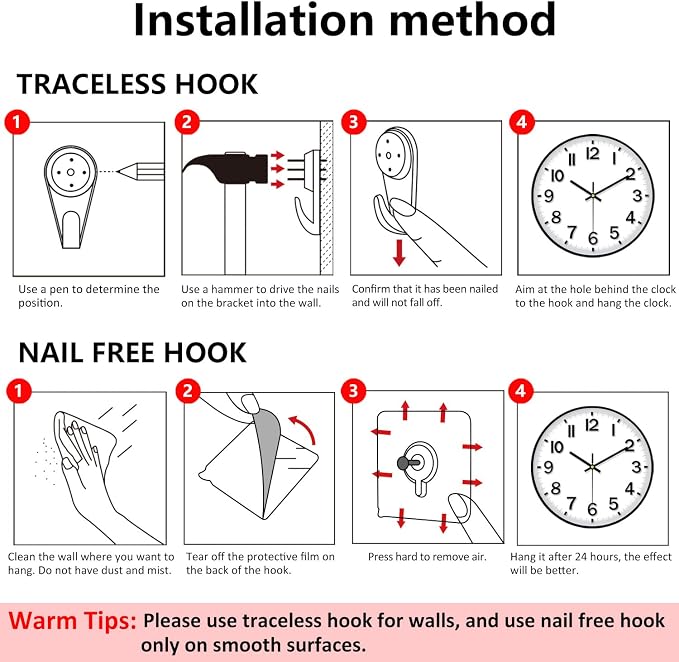 Installation method

TRACELESS HOOK

1
Use a pen to determine the position.

2
Use a hammer to drive the nails on the bracket into the wall.

3
Confirm that it has been nailed and will not fall off.

4
12 1 2 3 4 5 6 7 8 9 10
Aim at the hole behind the clock to the hook and hang the clock.

NAIL FREE HOOK

1
Clean the wall where you want to hang. Do not have dust and mist.

2
Tear off the protective film on the back of the hook.

3
Press hard to remove air.

4
12 1 2 3 4 5 6 7 8 9 10
Hang it after 24 hours, the effect will be better.

Warm Tips: Please use traceless hook for walls, and use nail free hook only on smooth surfaces.