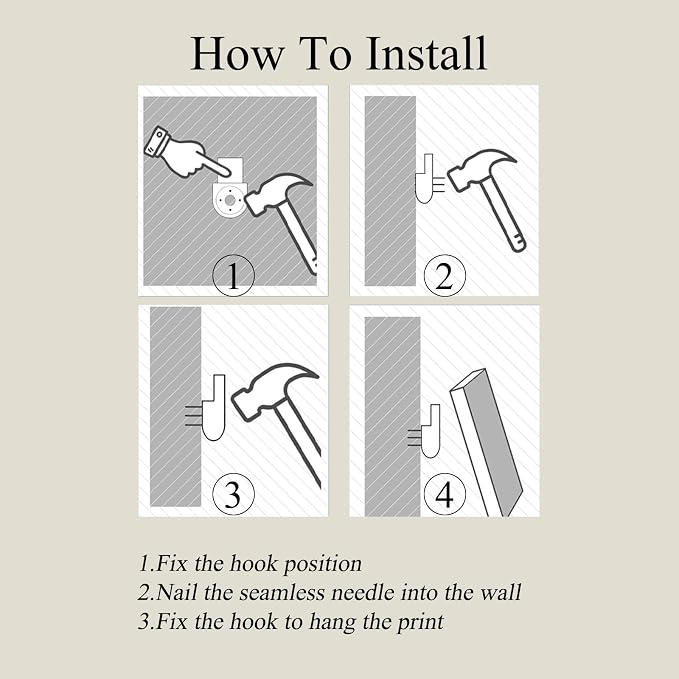 How To Install

1

2

3

4

1.Fix the hook position
2.Nail the seamless needle into the wall
3.Fix the hook to hang the print