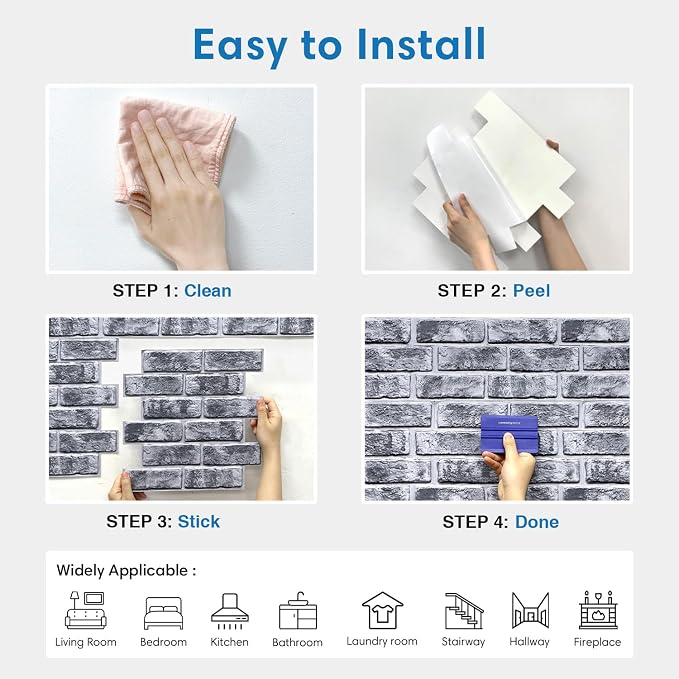 Easy to Install

STEP 1: Clean

STEP 2: Peel

STEP 3: Stick

STEP 4: Done

Widely Applicable :

Living Room
Bedroom
Kitchen
Bathroom
Laundry room
Stairway
Hallway
Fireplace