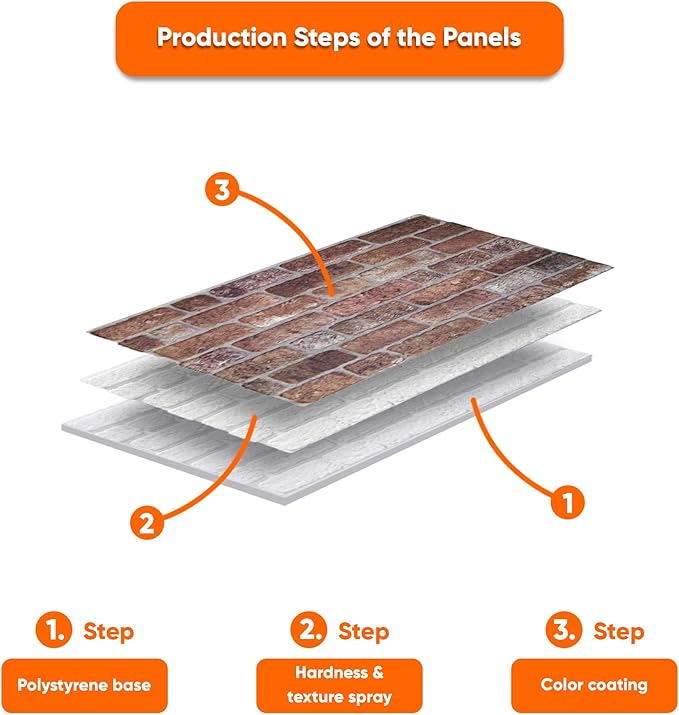 Production Steps of the Panels

3

2

1

1. Step
Polystyrene base

2. Step
Hardness & texture spray

3. Step
Color coating