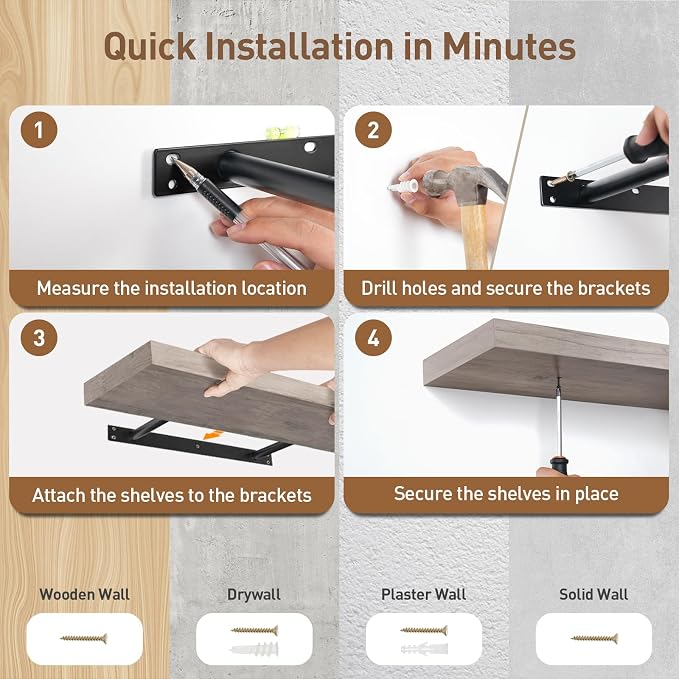 Quick Installation in Minutes

1
Measure the installation location

2
Drill holes and secure the brackets

3
Attach the shelves to the brackets

4
Secure the shelves in place

Wooden Wall

Drywall

Plaster Wall

Solid Wall