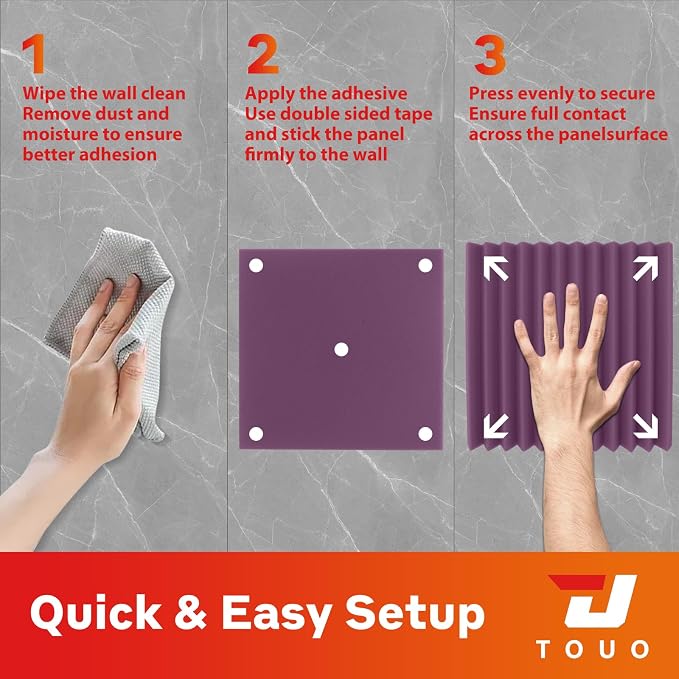 1
Wipe the wall clean
Remove dust and moisture to ensure better adhesion

2
Apply the adhesive
Use double sided tape and stick the panel firmly to the wall

3
Press evenly to secure
Ensure full contact across the panelsurface

Quick & Easy Setup

TOUO