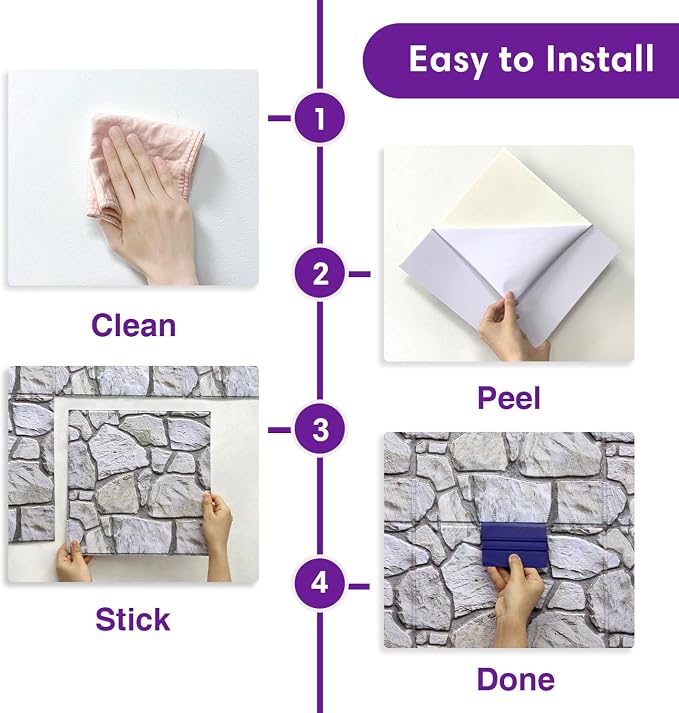 Easy to Install

1

Clean

2

Peel

3

Stick

4

Done