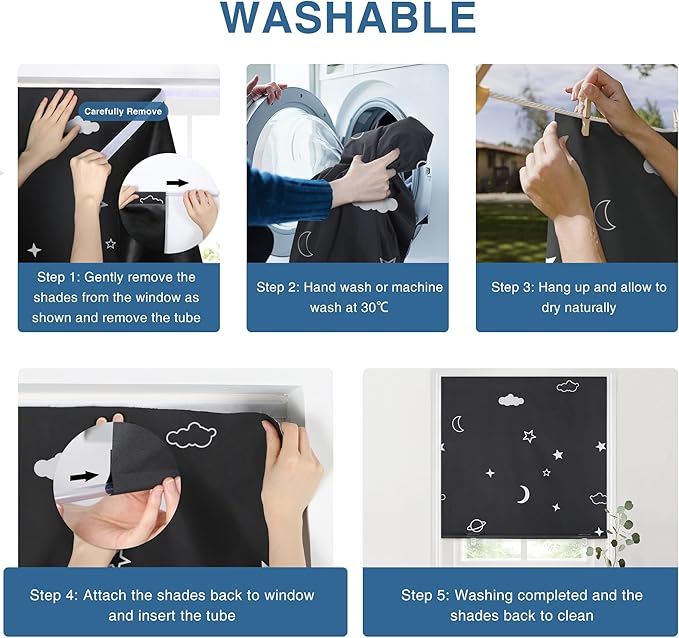 WASHABLE

Carefully Remove

Step 1: Gently remove the shades from the window as shown and remove the tube

Step 2: Hand wash or machine wash at 30℃

Step 3: Hang up and allow to dry naturally

Step 4: Attach the shades back to window and insert the tube

Step 5: Washing completed and the shades back to clean