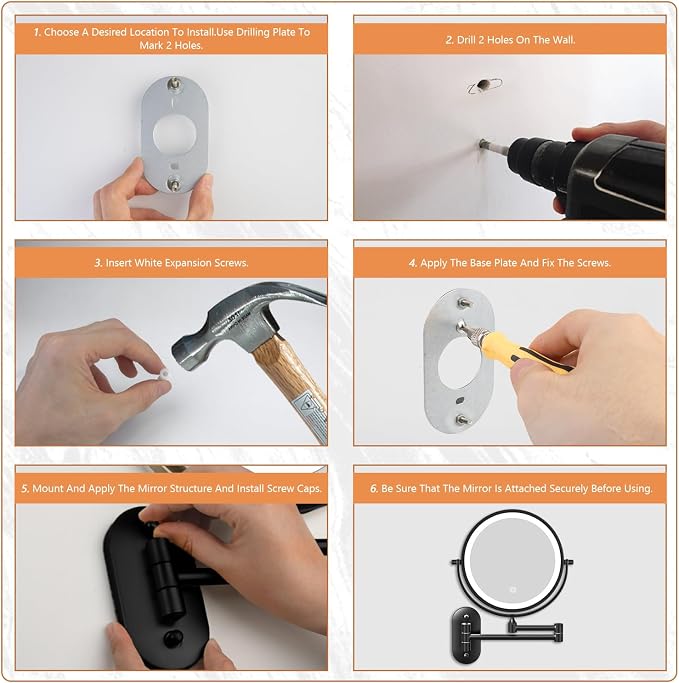 1. Choose A Desired Location To Install.Use Drilling Plate To Mark 2 Holes.

2. Drill 2 Holes On The Wall.

3. Insert White Expansion Screws.

4. Apply The Base Plate And Fix The Screws.

5. Mount And Apply The Mirror Structure And Install Screw Caps.

6. Be Sure That The Mirror Is Attached Securely Before Using.