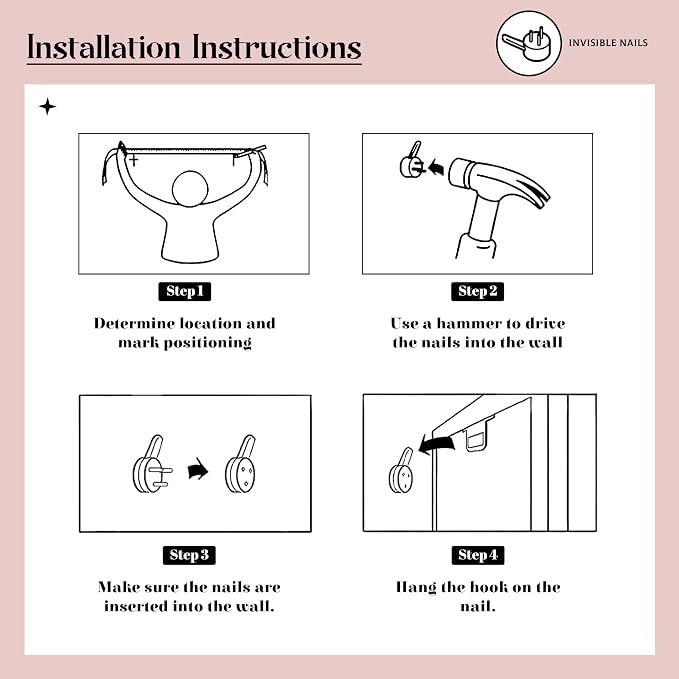 Installation Instructions

INVISIBLE NAILS

Step 1

Determine location and mark positioning

Step 2

Use a hammer to drive the nails into the wall

Step 3

Make sure the nails are inserted into the wall.

Step 4

Hang the hook on the nail.