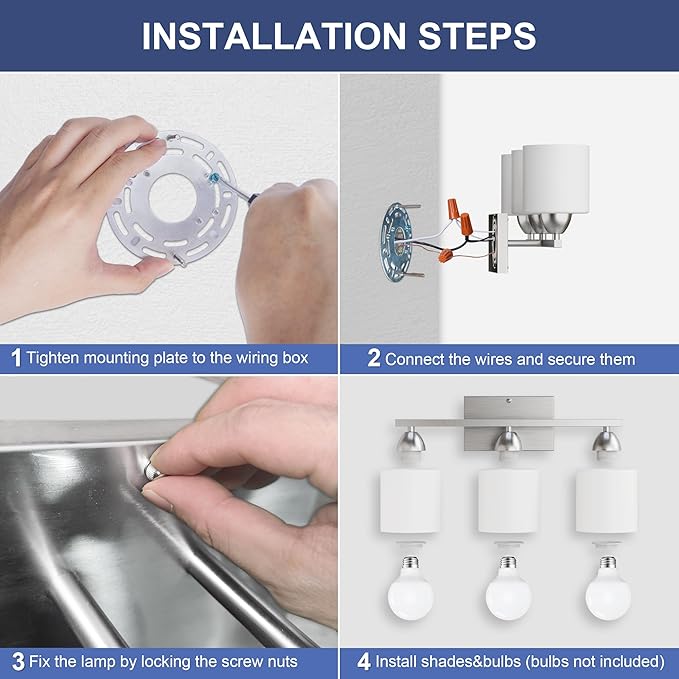 INSTALLATION STEPS

1 Tighten mounting plate to the wiring box

2 Connect the wires and secure them

3 Fix the lamp by locking the screw nuts

4 Install shades&bulbs (bulbs not included)