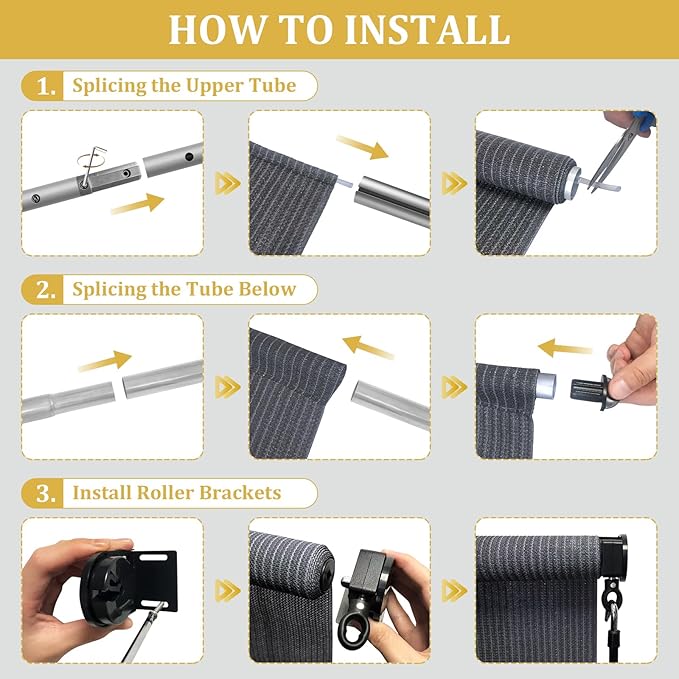 HOW TO INSTALL

1. Splicing the Upper Tube

2. Splicing the Tube Below

3. Install Roller Brackets