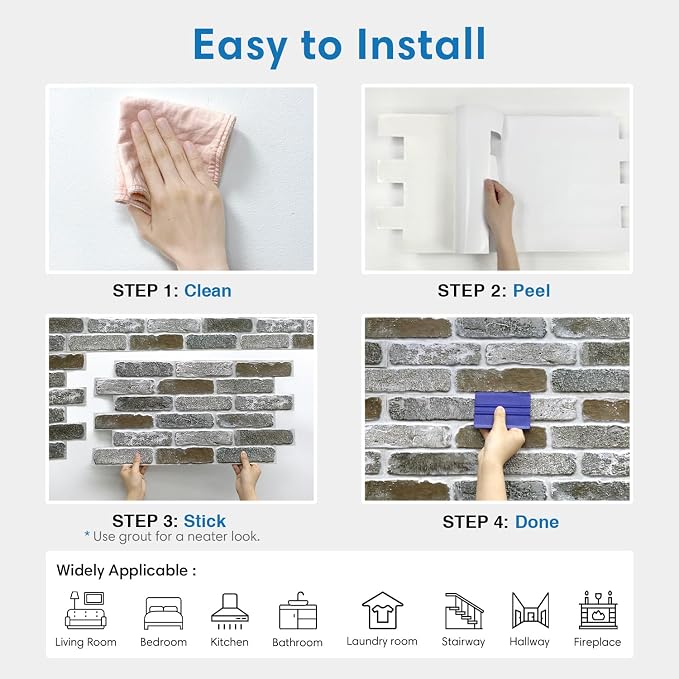 Easy to Install

STEP 1: Clean

STEP 2: Peel

STEP 3: Stick
* Use grout for a neater look.

STEP 4: Done

Widely Applicable :

Living Room
Bedroom
Kitchen
Bathroom
Laundry room
Stairway
Hallway
Fireplace