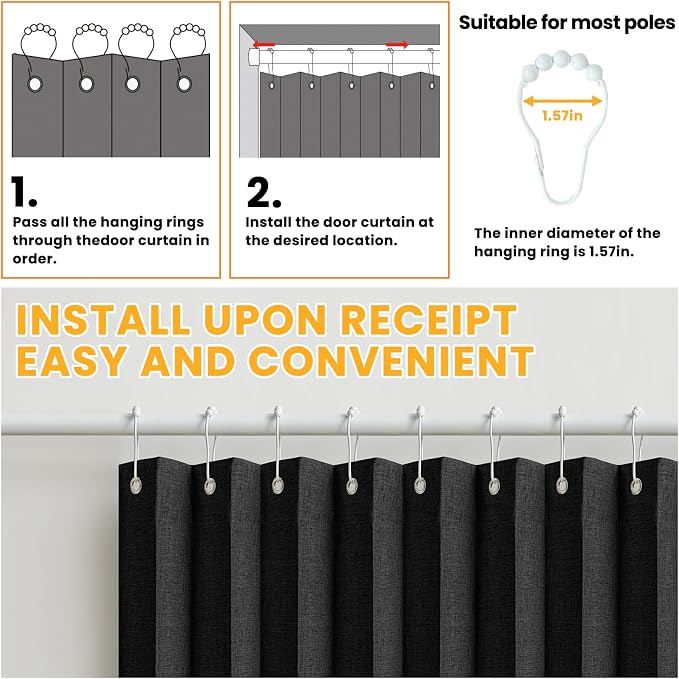 1.
Pass all the hanging rings through thedoor curtain in order.

2.
Install the door curtain at the desired location.

Suitable for most poles

1.57in

The inner diameter of the hanging ring is 1.57in.

INSTALL UPON RECEIPT
EASY AND CONVENIENT