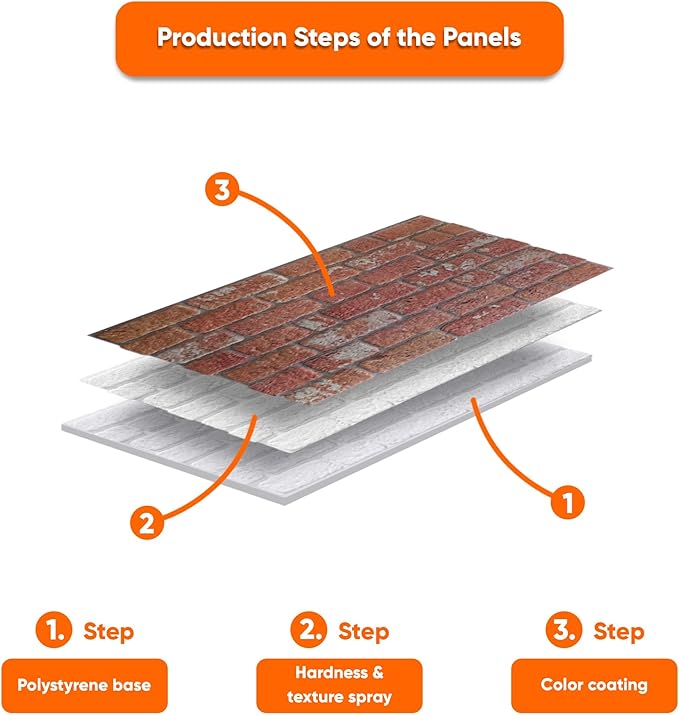 Production Steps of the Panels

3

2

1

1. Step

Polystyrene base

2. Step

Hardness & texture spray

3. Step

Color coating