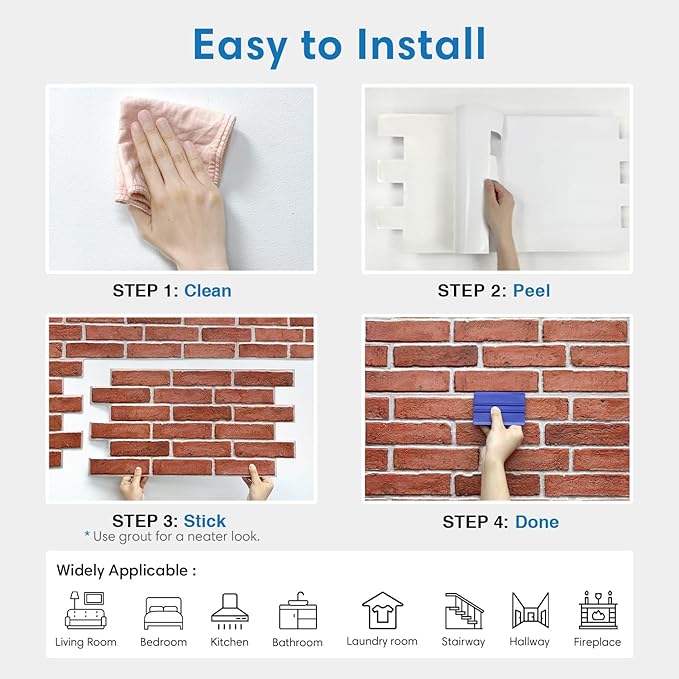 Easy to Install

STEP 1: Clean

STEP 2: Peel

STEP 3: Stick
* Use grout for a neater look.

STEP 4: Done

Widely Applicable :

Living Room
Bedroom
Kitchen
Bathroom
Laundry room
Stairway
Hallway
Fireplace