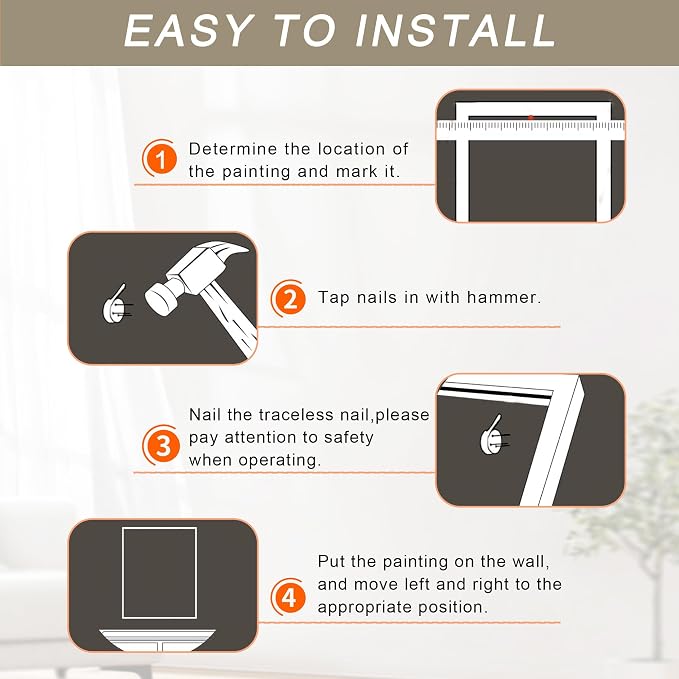 EASY TO INSTALL

1 Determine the location of the painting and mark it.

2 Tap nails in with hammer.

3 Nail the traceless nail,please pay attention to safety when operating.

4 Put the painting on the wall, and move left and right to the appropriate position.