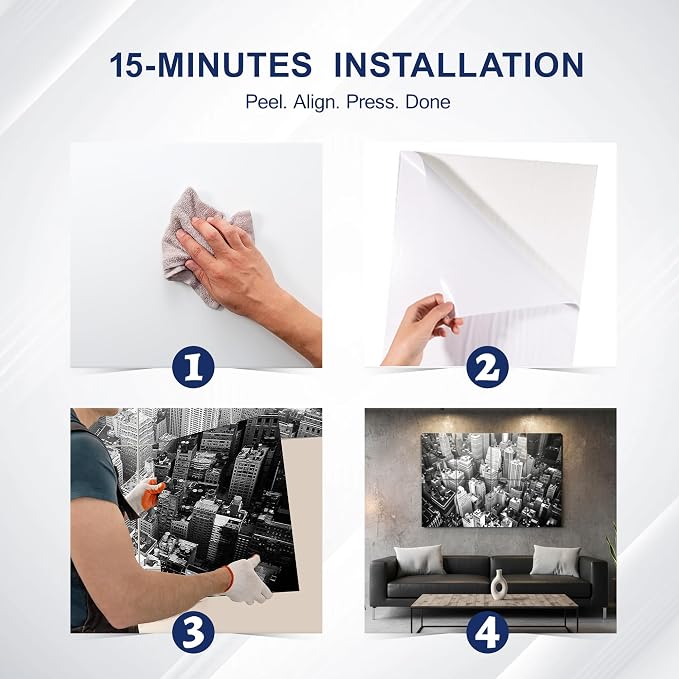 15-MINUTES INSTALLATION

Peel. Align. Press. Done

1

2

3

4