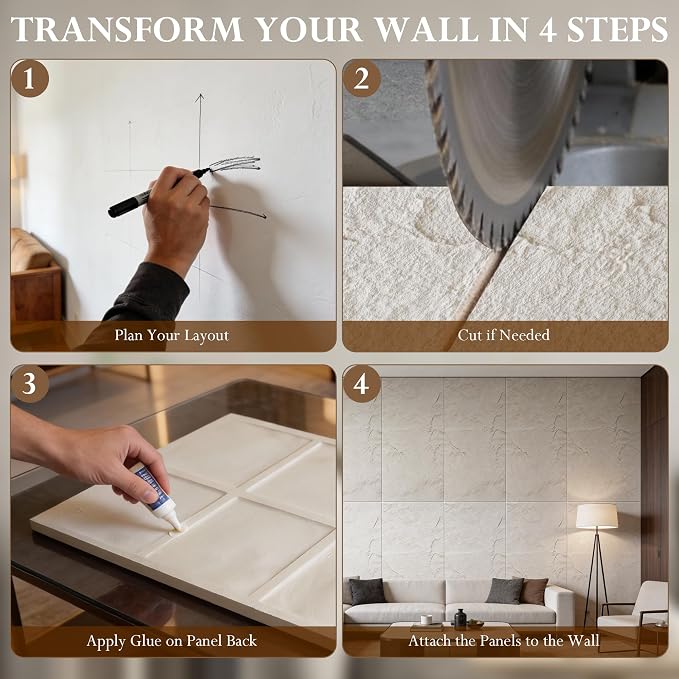 TRANSFORM YOUR WALL IN 4 STEPS

1

Plan Your Layout

2

Cut if Needed

3

Apply Glue on Panel Back

4

Attach the Panels to the Wall