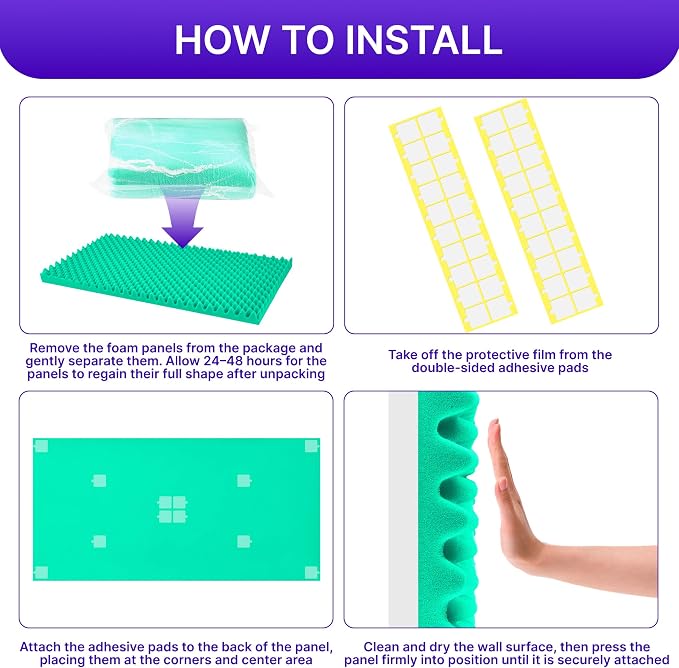 HOW TO INSTALL

Remove the foam panels from the package and gently separate them. Allow 24–48 hours for the panels to regain their full shape after unpacking

Take off the protective film from the double-sided adhesive pads

Attach the adhesive pads to the back of the panel, placing them at the corners and center area

Clean and dry the wall surface, then press the panel firmly into position until it is securely attached