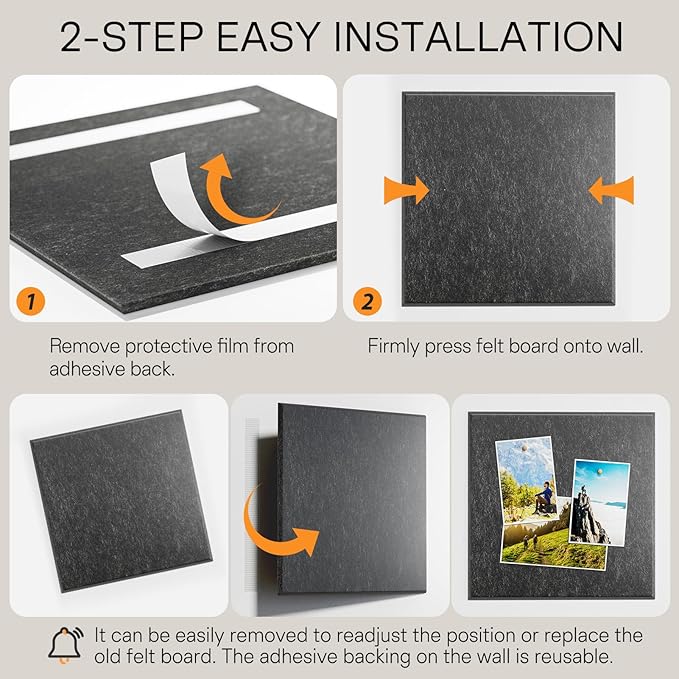 2-STEP EASY INSTALLATION

1

Remove protective film from adhesive back.

2

Firmly press felt board onto wall.

It can be easily removed to readjust the position or replace the old felt board. The adhesive backing on the wall is reusable.