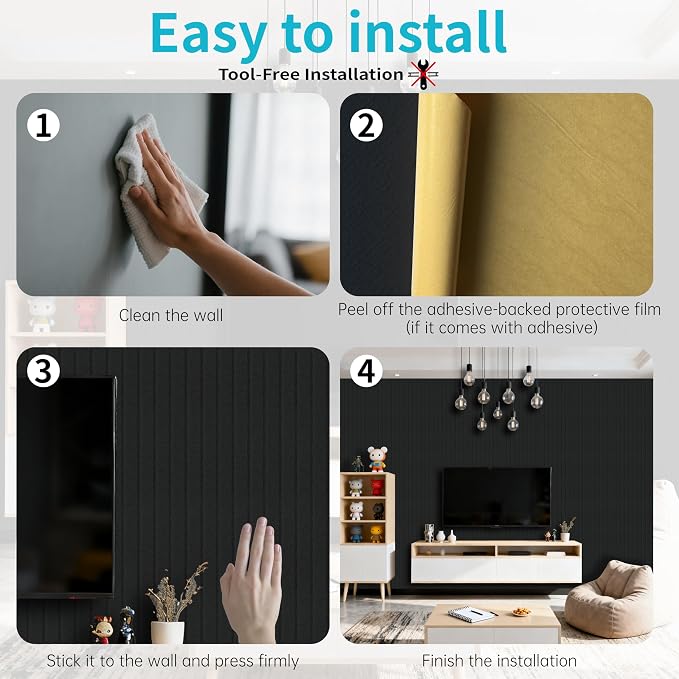 Easy to install

Tool-Free Installation

1

Clean the wall

2

Peel off the adhesive-backed protective film (if it comes with adhesive)

3

Stick it to the wall and press firmly

4

Finish the installation