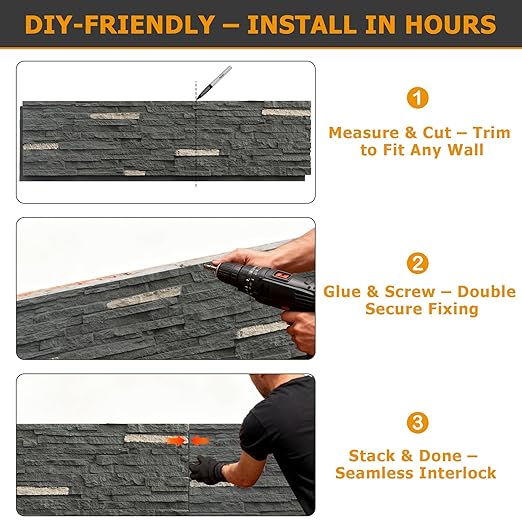 DIY-FRIENDLY – INSTALL IN HOURS

1

Measure & Cut – Trim to Fit Any Wall

2

Glue & Screw – Double Secure Fixing

3

Stack & Done – Seamless Interlock