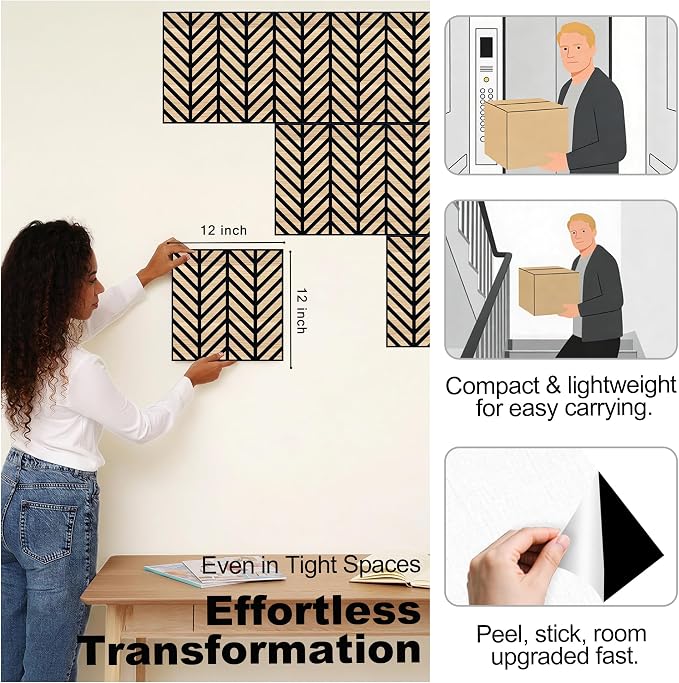 12 inch

12 inch

Even in Tight Spaces

Effortless Transformation

Compact & lightweight for easy carrying.

Peel, stick, room upgraded fast.