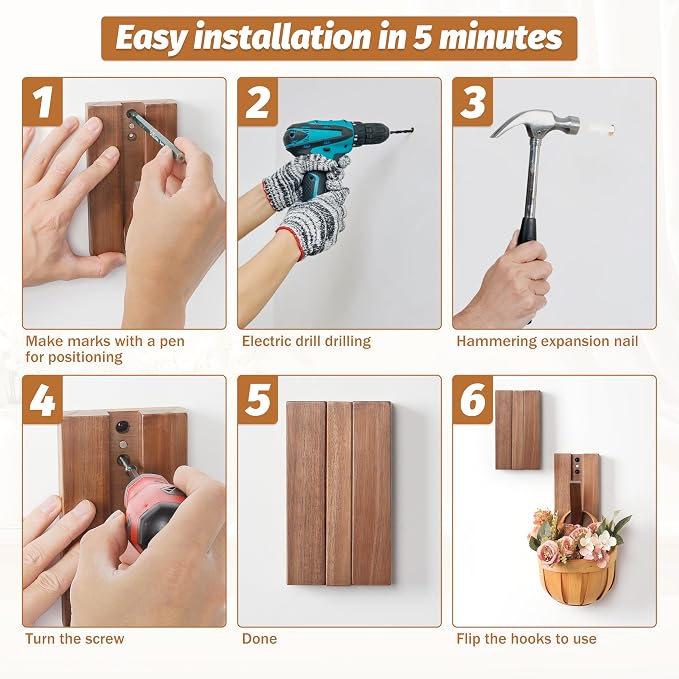 Easy installation in 5 minutes

1

Make marks with a pen for positioning

2

Electric drill drilling

3

Hammering expansion nail

4

Turn the screw

5

Done

6

Flip the hooks to use