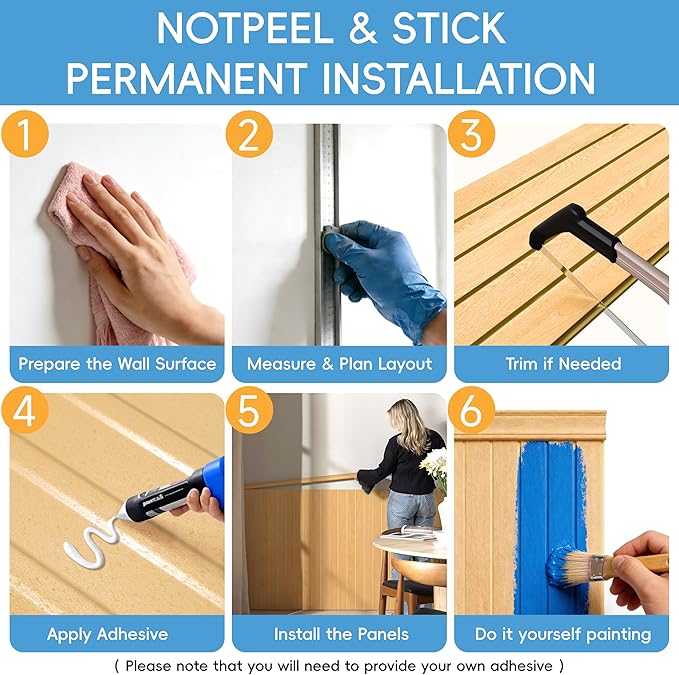 NOTPEEL & STICK
PERMANENT INSTALLATION

1
Prepare the Wall Surface

2
Measure & Plan Layout

3
Trim if Needed

4
Apply Adhesive

5
Install the Panels

6
Do it yourself painting

( Please note that you will need to provide your own adhesive )