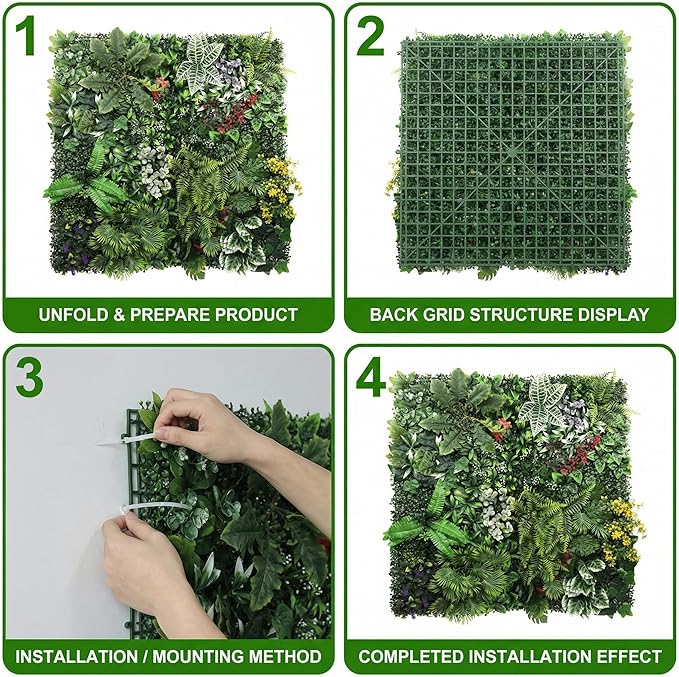 1

UNFOLD & PREPARE PRODUCT

2

BACK GRID STRUCTURE DISPLAY

3

INSTALLATION / MOUNTING METHOD

4

COMPLETED INSTALLATION EFFECT