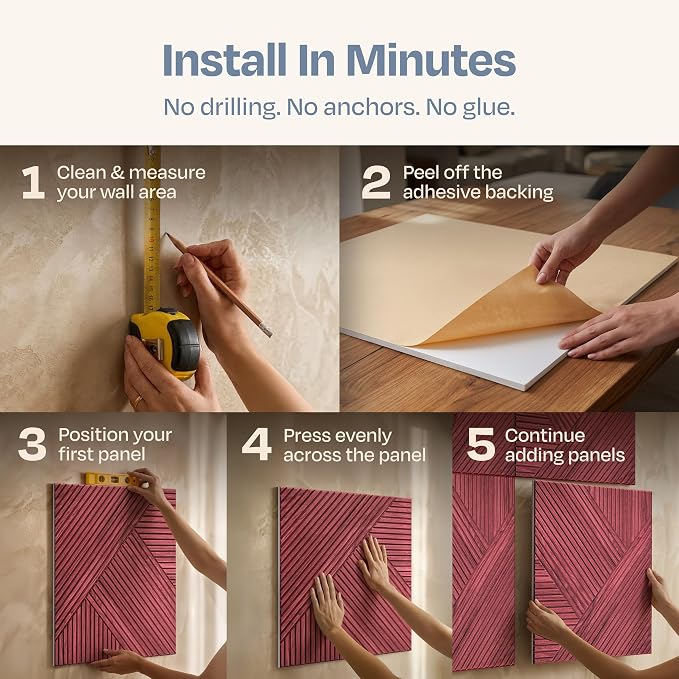 Install In Minutes

No drilling. No anchors. No glue.

1 Clean & measure your wall area

2 Peel off the adhesive backing

3 Position your first panel

4 Press evenly across the panel

5 Continue adding panels