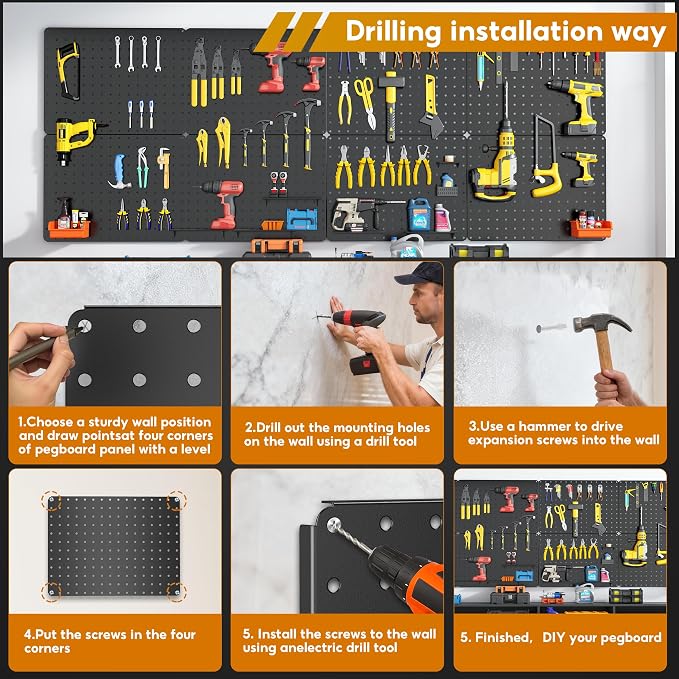 Drilling installation way

1.Choose a sturdy wall position and draw pointsat four corners of pegboard panel with a level

2.Drill out the mounting holes on the wall using a drill tool

3.Use a hammer to drive expansion screws into the wall

4.Put the screws in the four corners

5. Install the screws to the wall using anelectric drill tool

5. Finished, DIY your pegboard